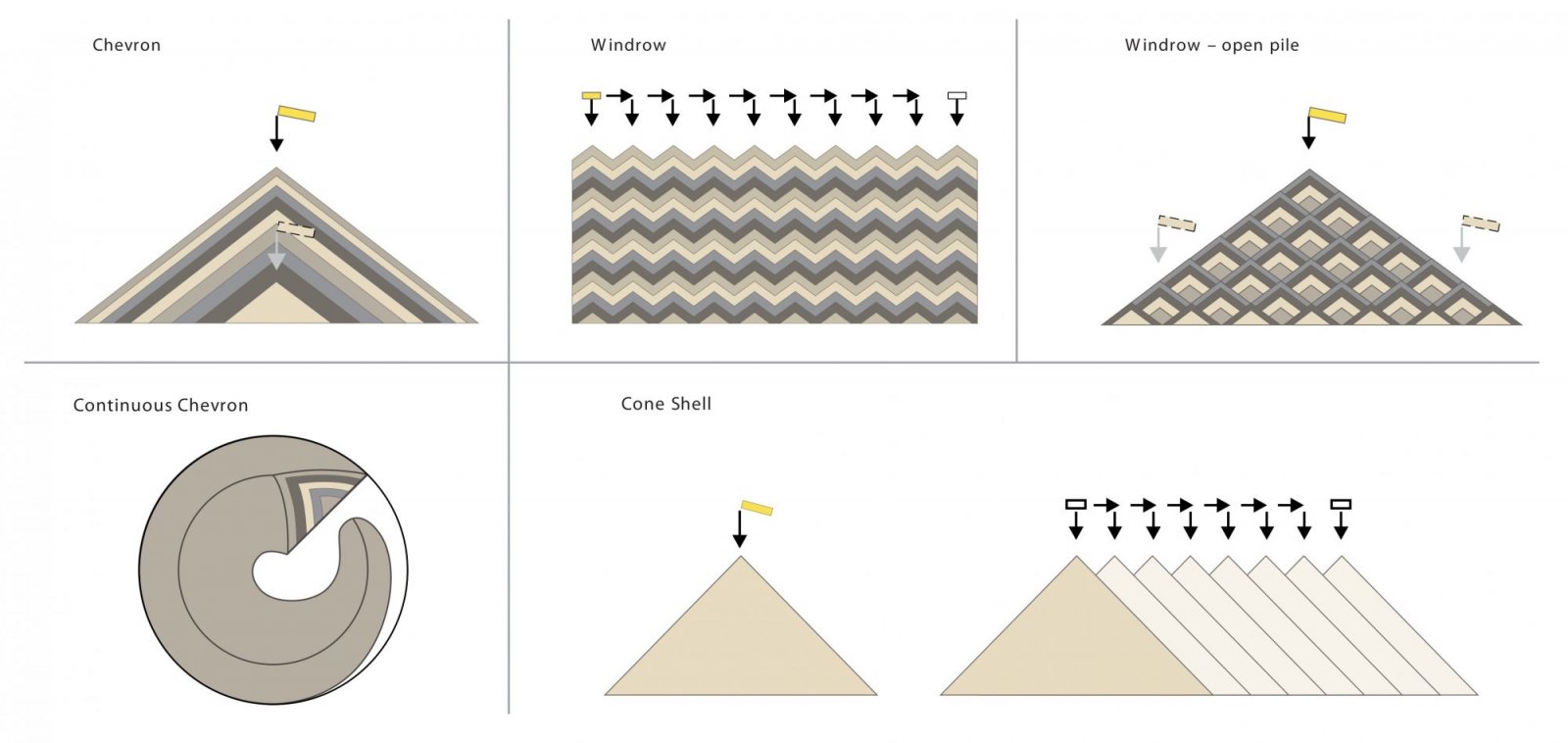 Chevron

Windrow

Windrow – open pile

Continuous Chevron

Cone Shell